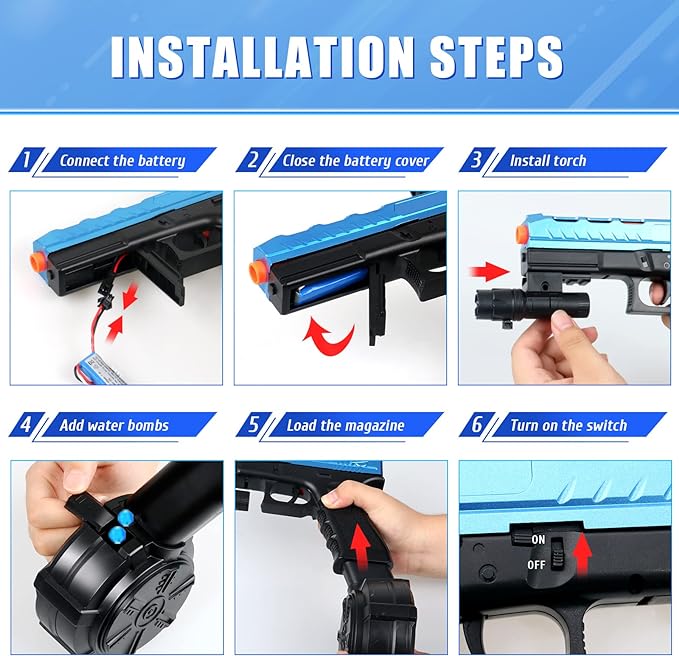 INSTALLATION STEPS

1 Connect the battery

2 Close the battery cover

3 Install torch

4 Add water bombs

5 Load the magazine

6 Turn on the switch

ON
OFF